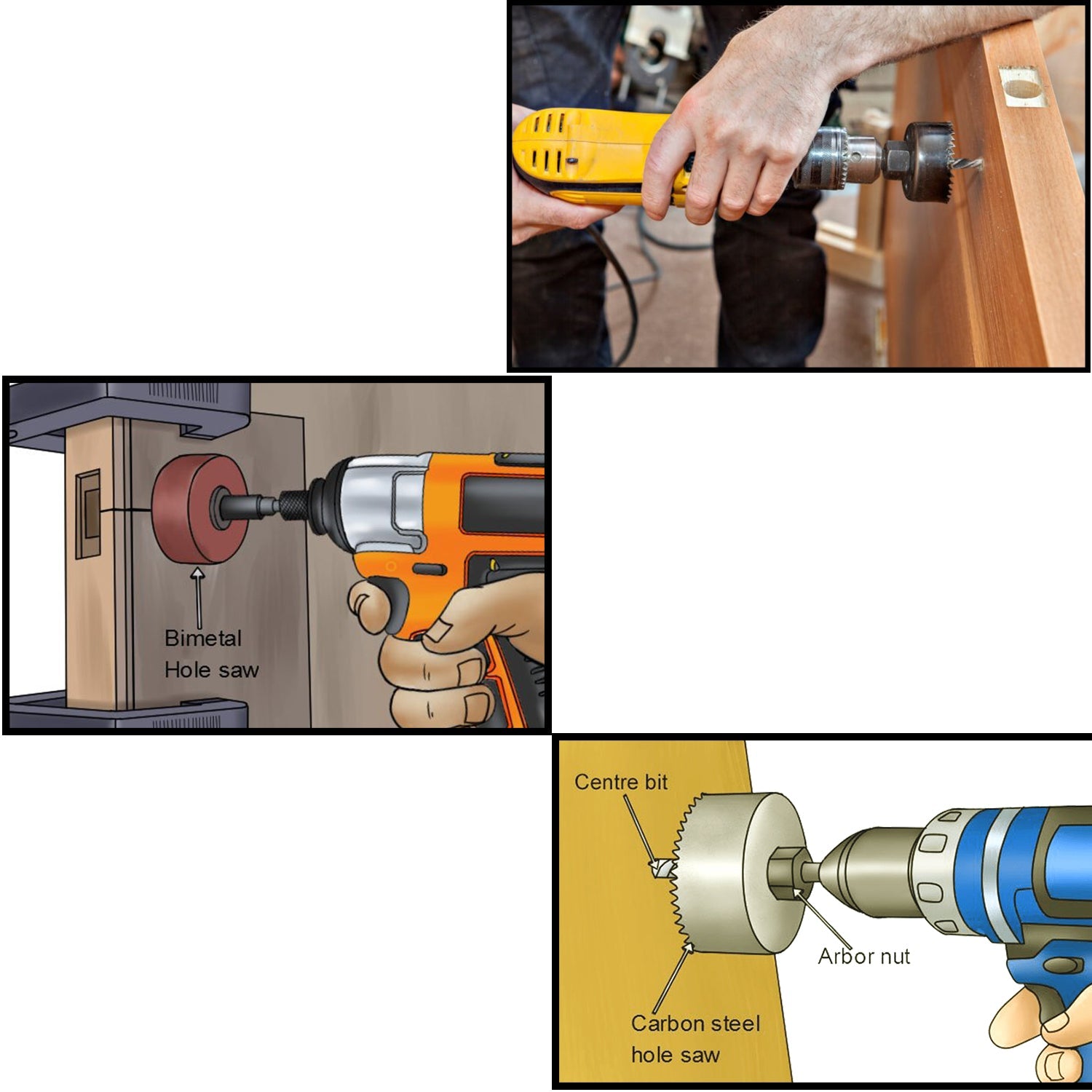 Bimetal
Hole saw

Centre bit

Arbor nut

Carbon steel
hole saw