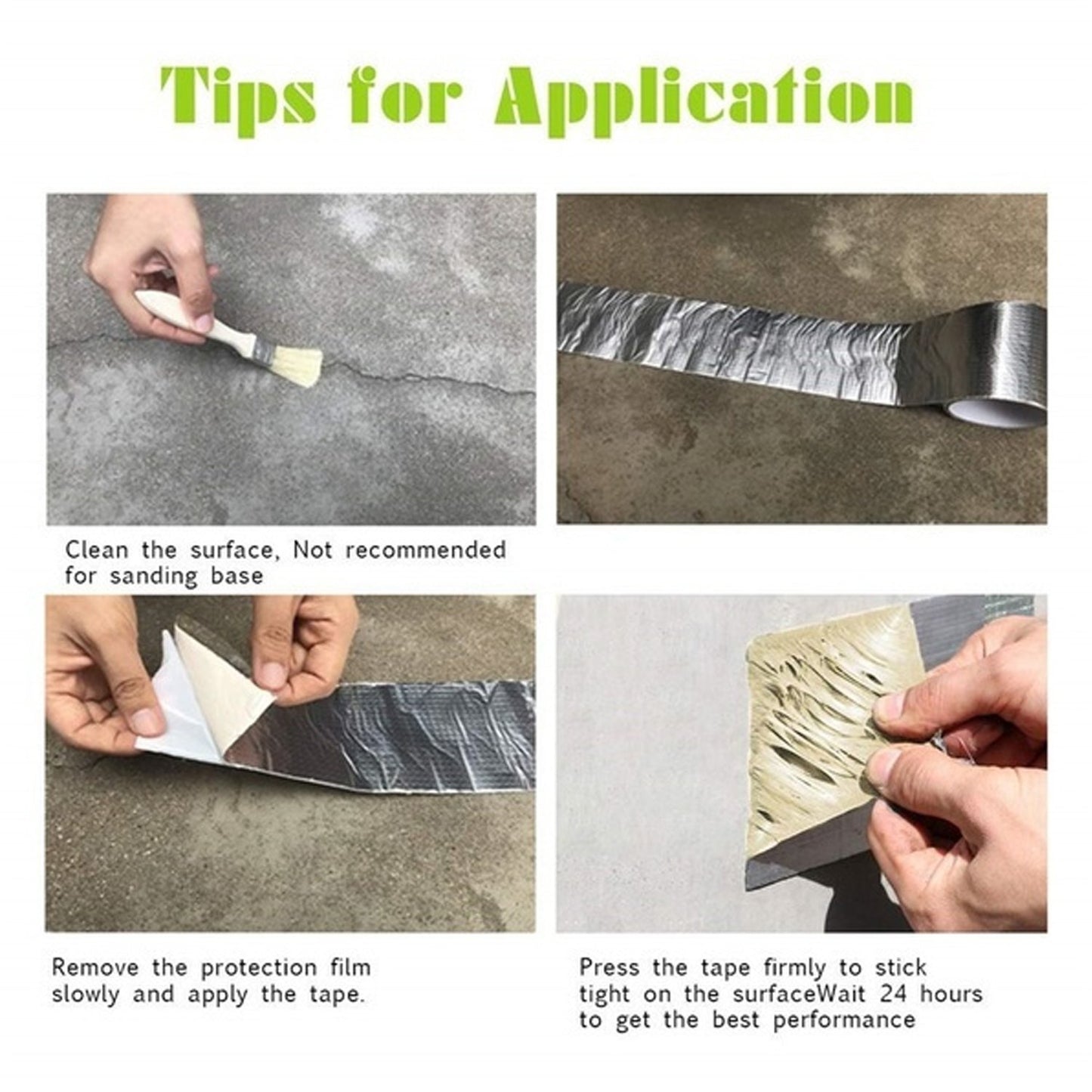 Tips for Application

Clean the surface, Not recommended for sanding base

Remove the protection film slowly and apply the tape.

Press the tape firmly to stick tight on the surfaceWait 24 hours to get the best performance