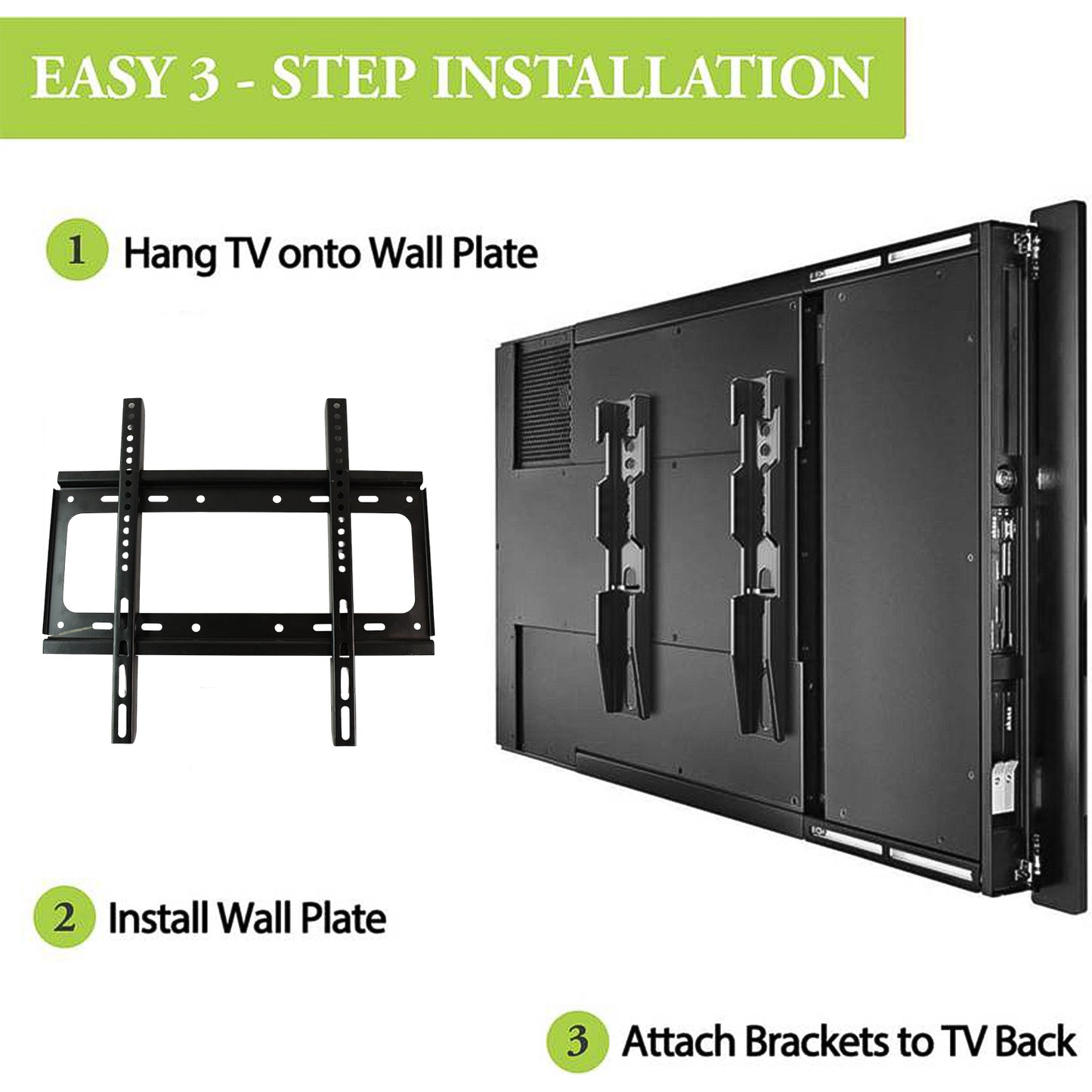 EASY 3 - STEP INSTALLATION

1 Hang TV onto Wall Plate

2 Install Wall Plate

3 Attach Brackets to TV Back