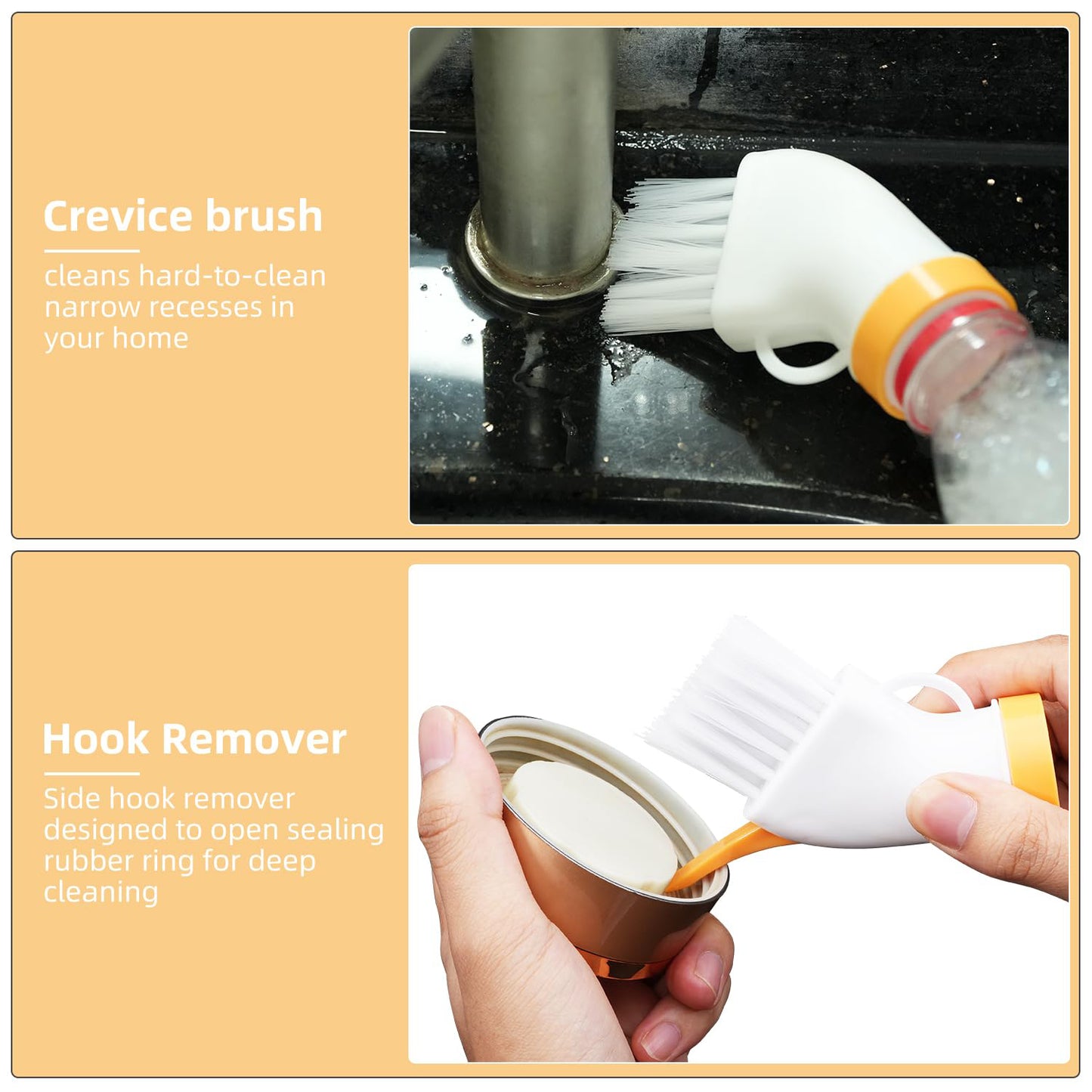 Crevice brush

cleans hard-to-clean narrow recesses in your home

Hook Remover

Side hook remover designed to open sealing rubber ring for deep cleaning