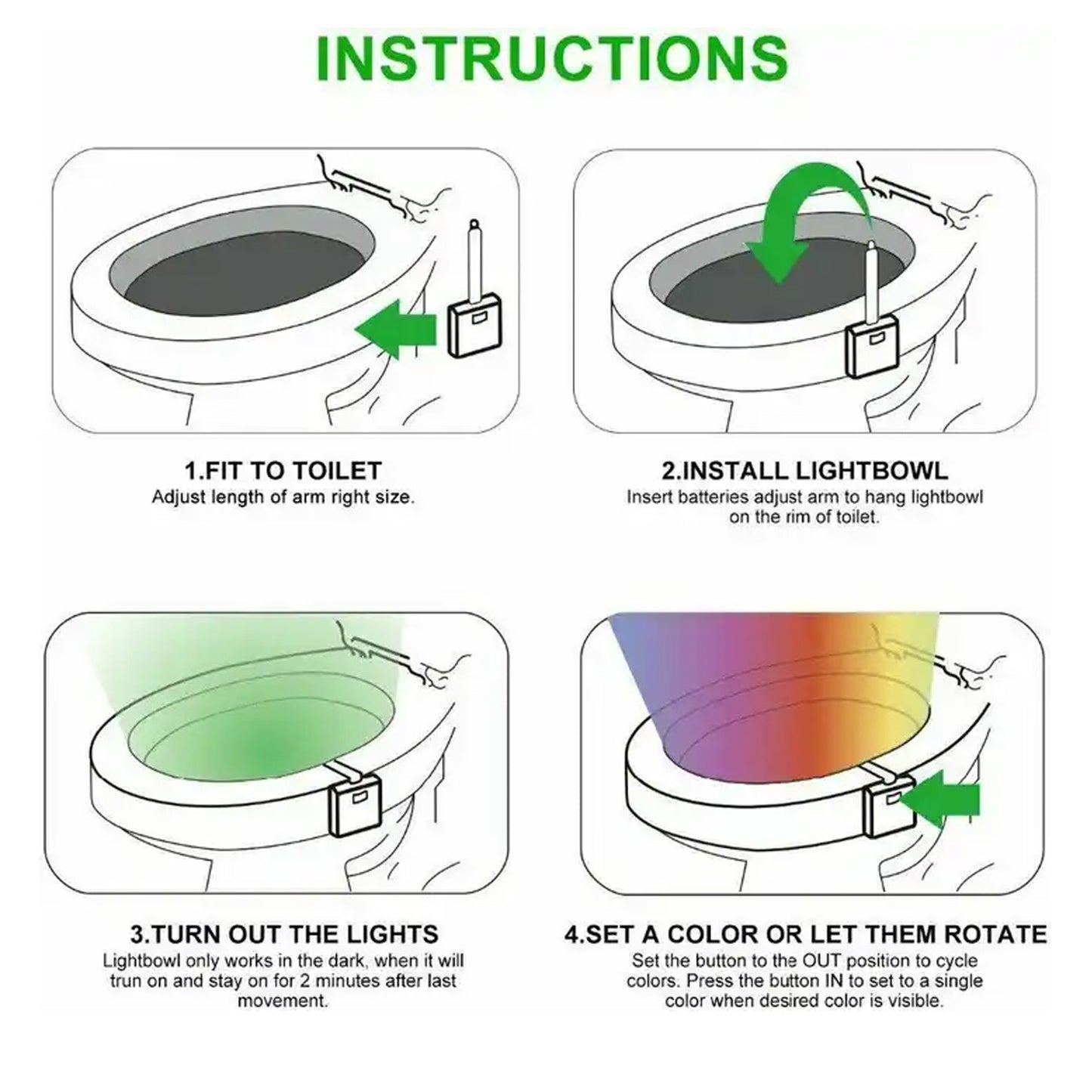 INSTRUCTIONS

1.FIT TO TOILET
Adjust length of arm right size.

2.INSTALL LIGHTBOWL
Insert batteries adjust arm to hang lightbowl on the rim of toilet.

3.TURN OUT THE LIGHTS
Lightbowl only works in the dark, when it will trun on and stay on for 2 minutes after last movement.

4.SET A COLOR OR LET THEM ROTATE
Set the button to the OUT position to cycle colors. Press the button IN to set to a single color when desired color is visible.