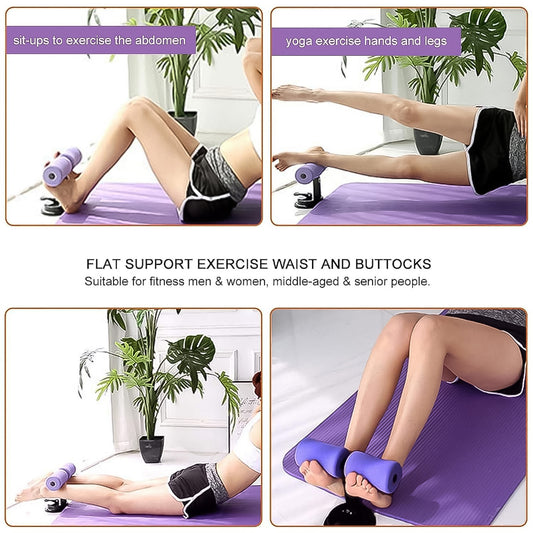 sit-ups to exercise the abdomen

yoga exercise hands and legs

FLAT SUPPORT EXERCISE WAIST AND BUTTOCKS
Suitable for fitness men & women, middle-aged & senior people.