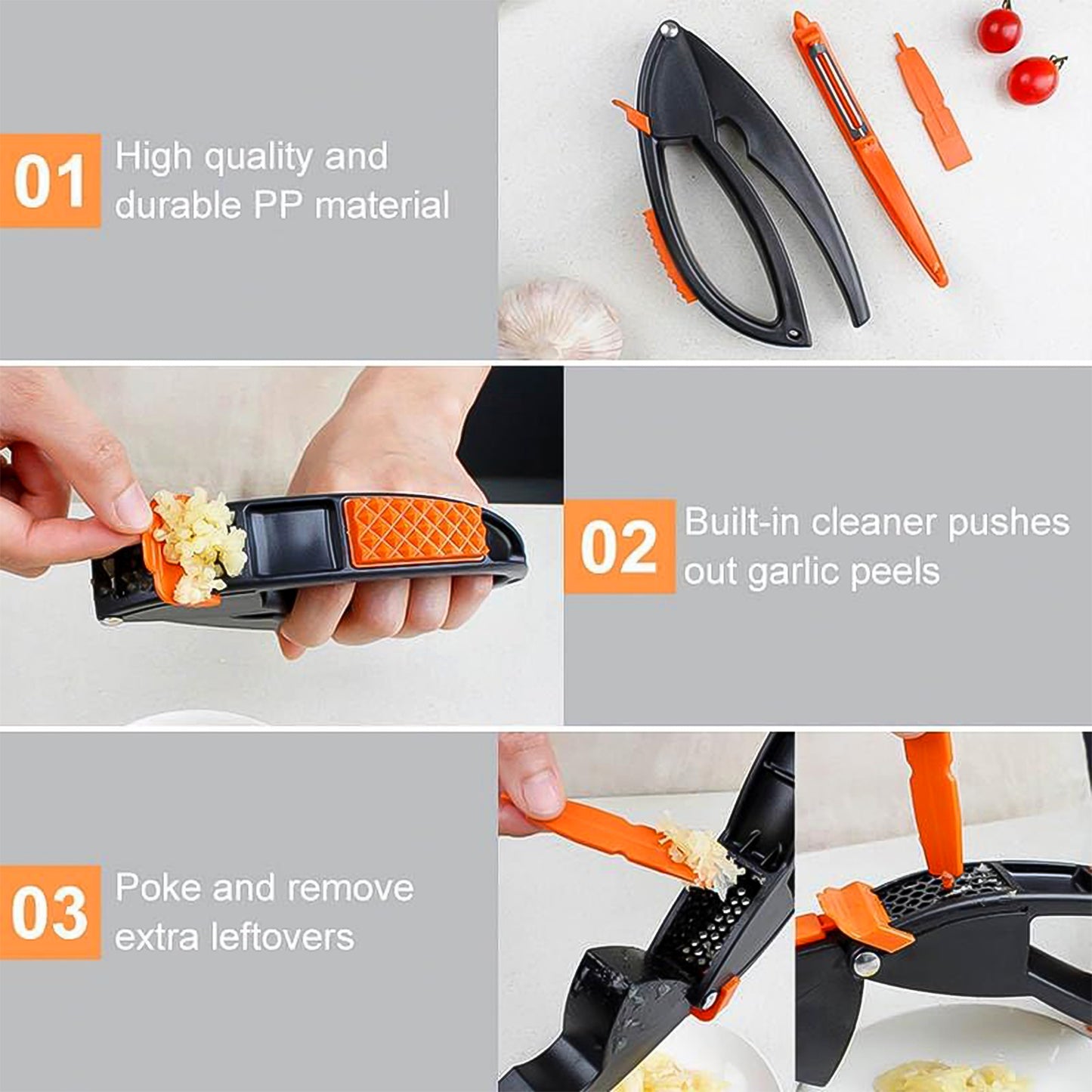 01 High quality and durable PP material

02 Built-in cleaner pushes out garlic peels

03 Poke and remove extra leftovers