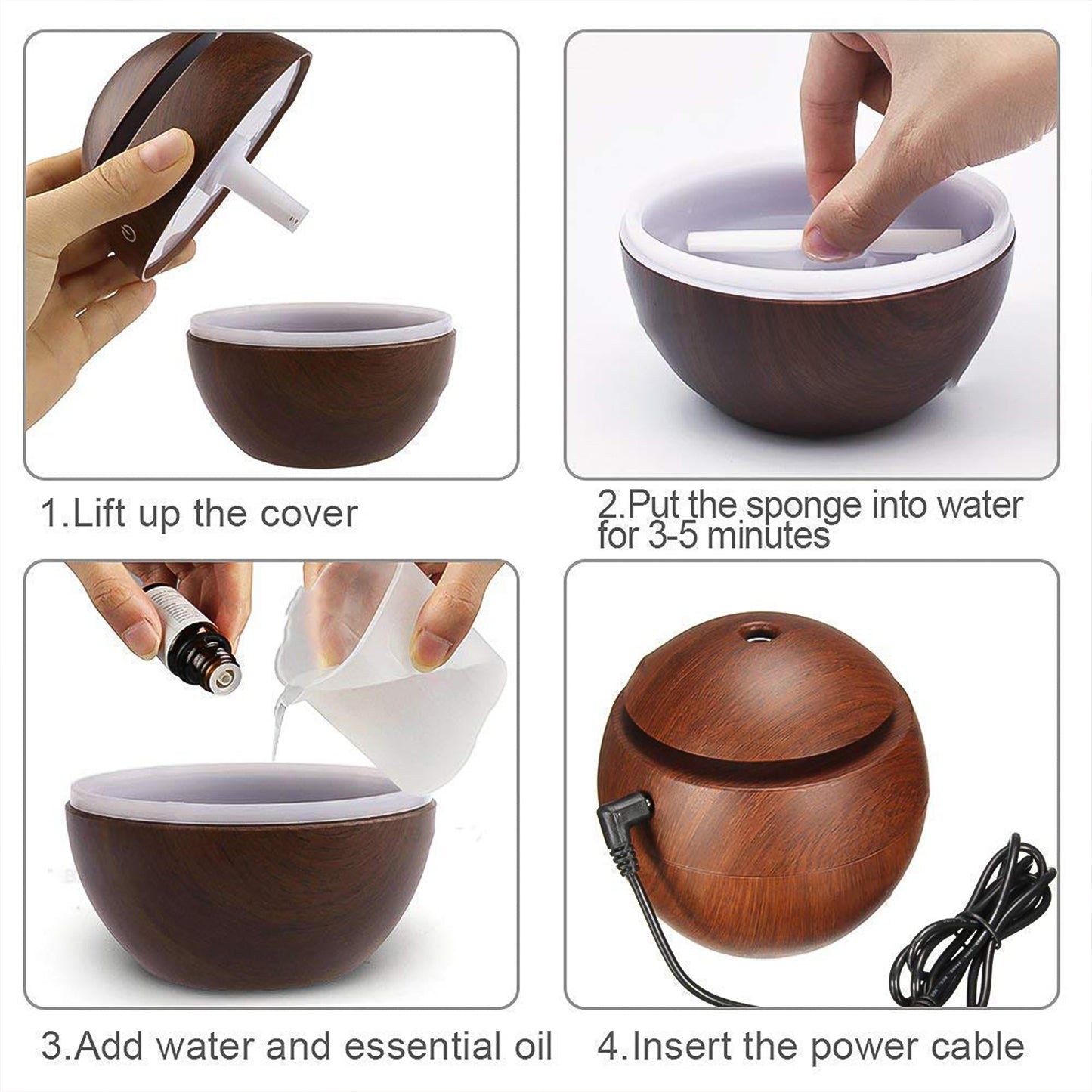 1.Lift up the cover

2.Put the sponge into water for 3-5 minutes

3.Add water and essential oil

4.Insert the power cable