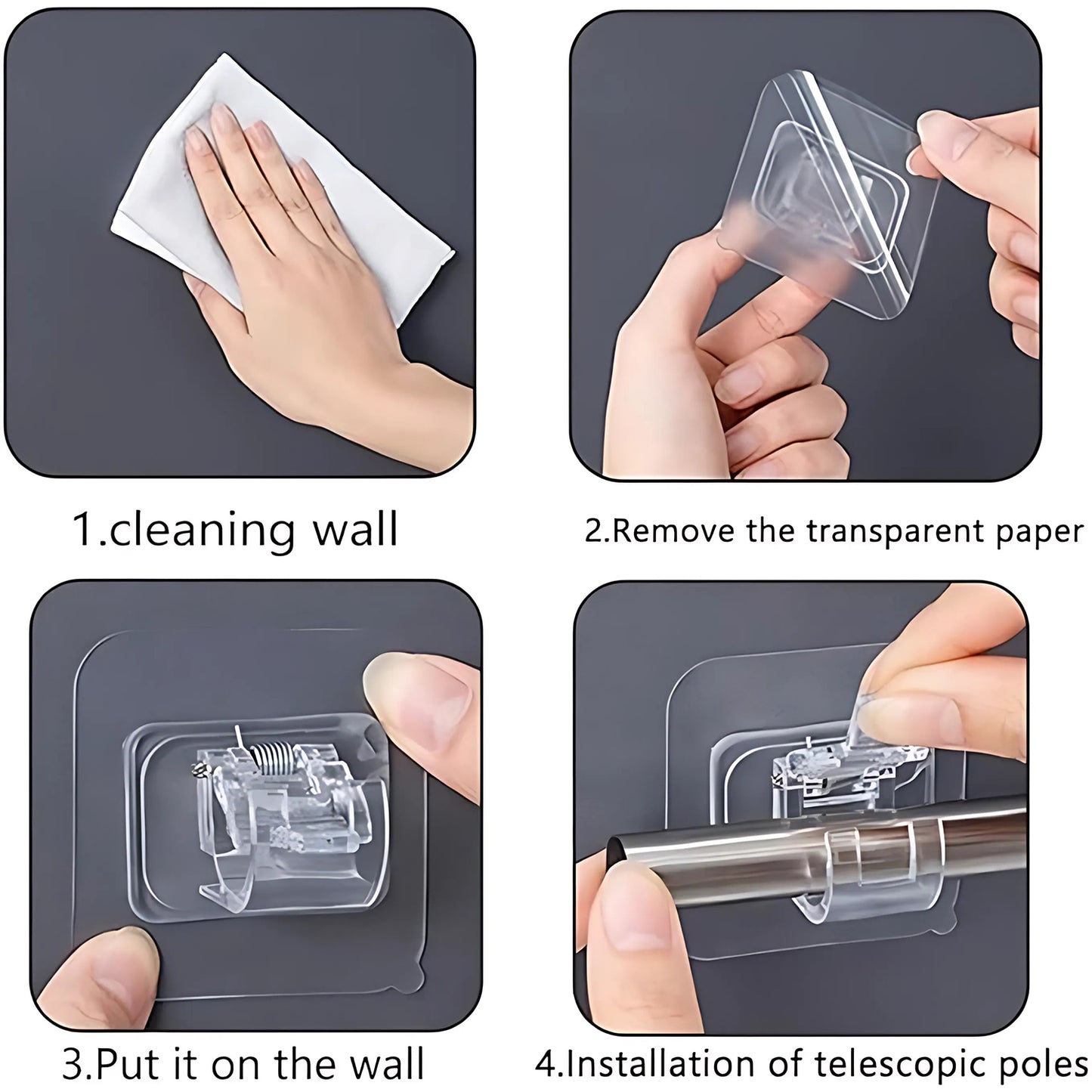 1.cleaning wall

2.Remove the transparent paper

3.Put it on the wall

4.Installation of telescopic poles