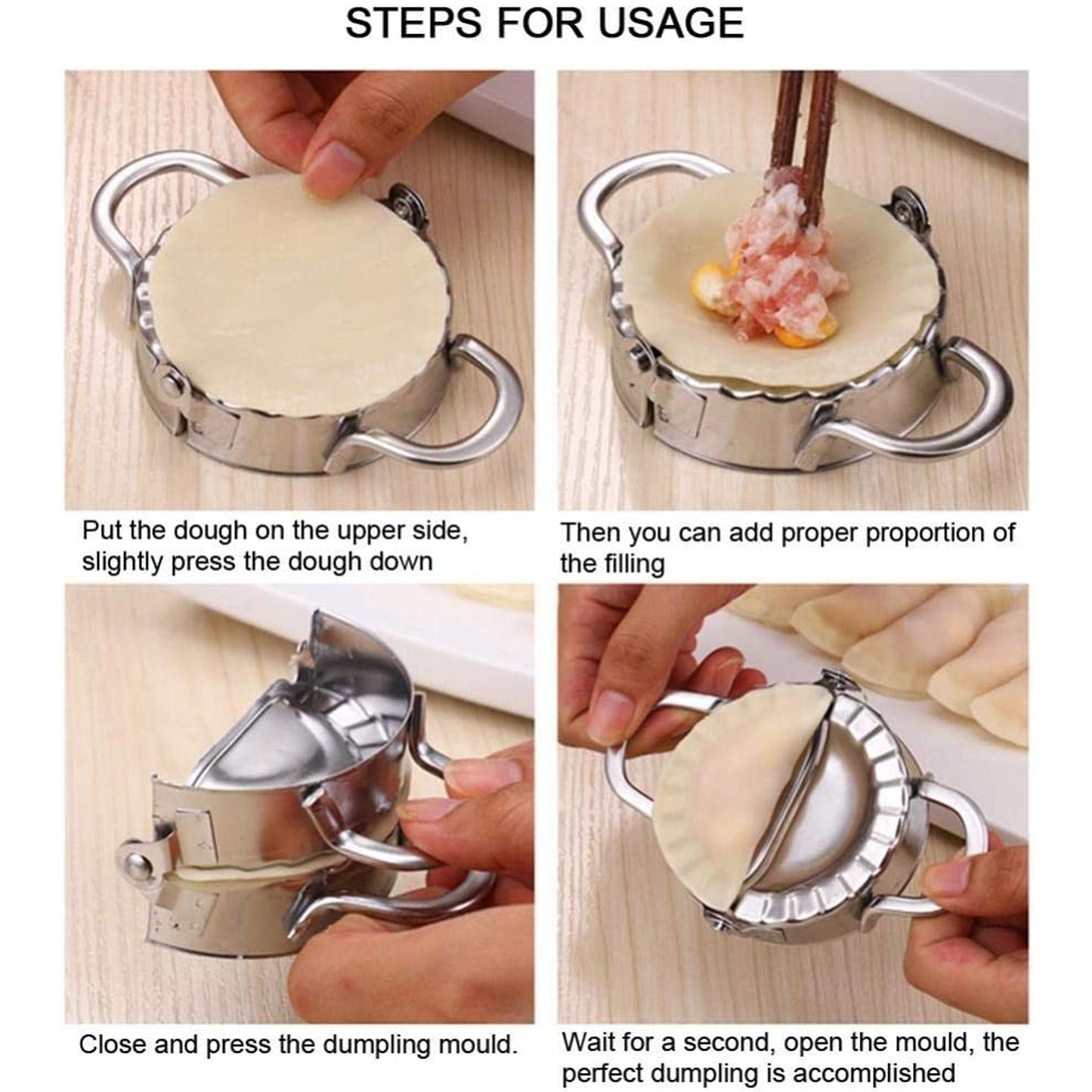 STEPS FOR USAGE

Put the dough on the upper side, slightly press the dough down

Then you can add proper proportion of the filling

Close and press the dumpling mould.

Wait for a second, open the mould, the perfect dumpling is accomplished