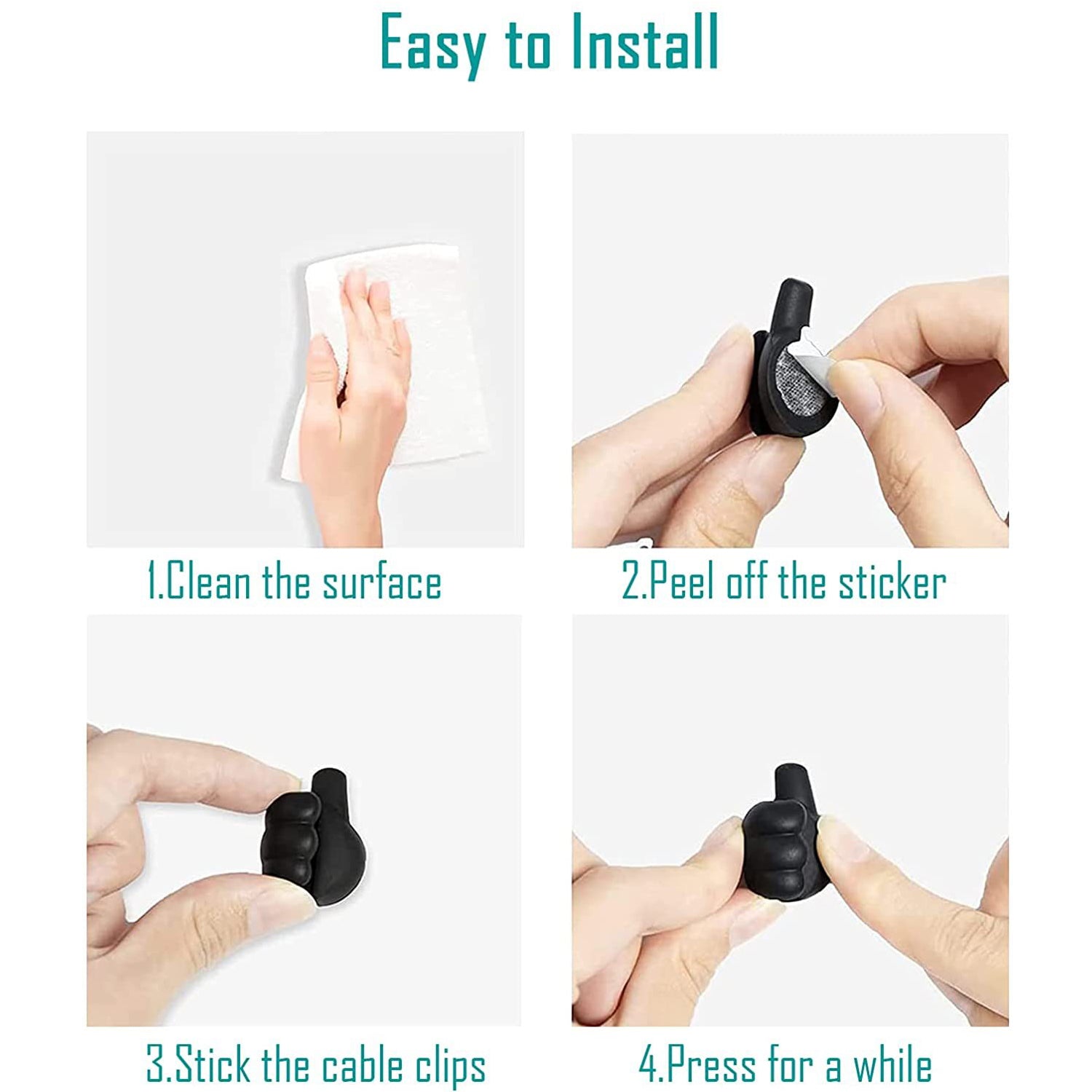 Easy to Install

1.Clean the surface

2.Peel off the sticker

3.Stick the cable clips

4.Press for a while