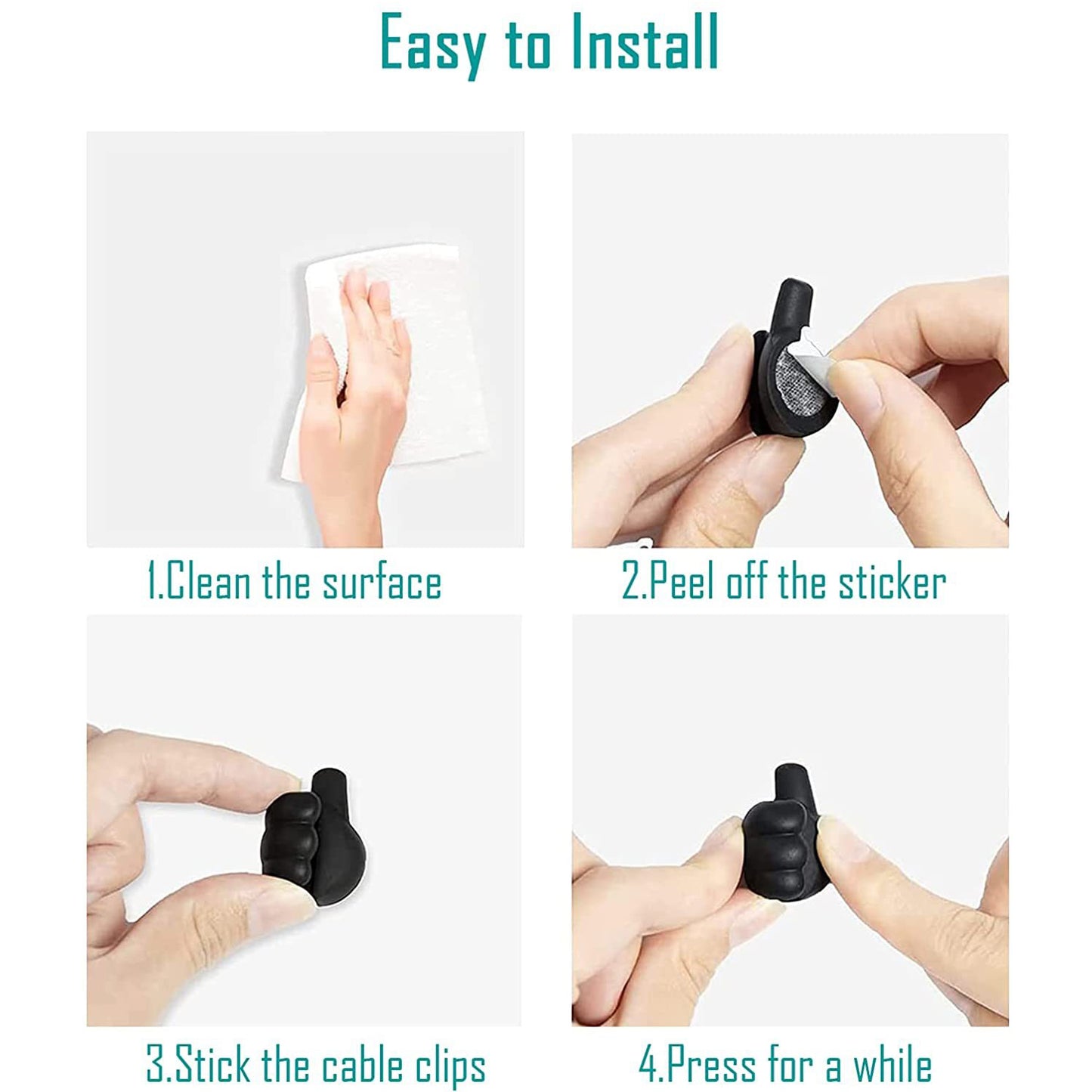 Easy to Install

1.Clean the surface

2.Peel off the sticker

3.Stick the cable clips

4.Press for a while