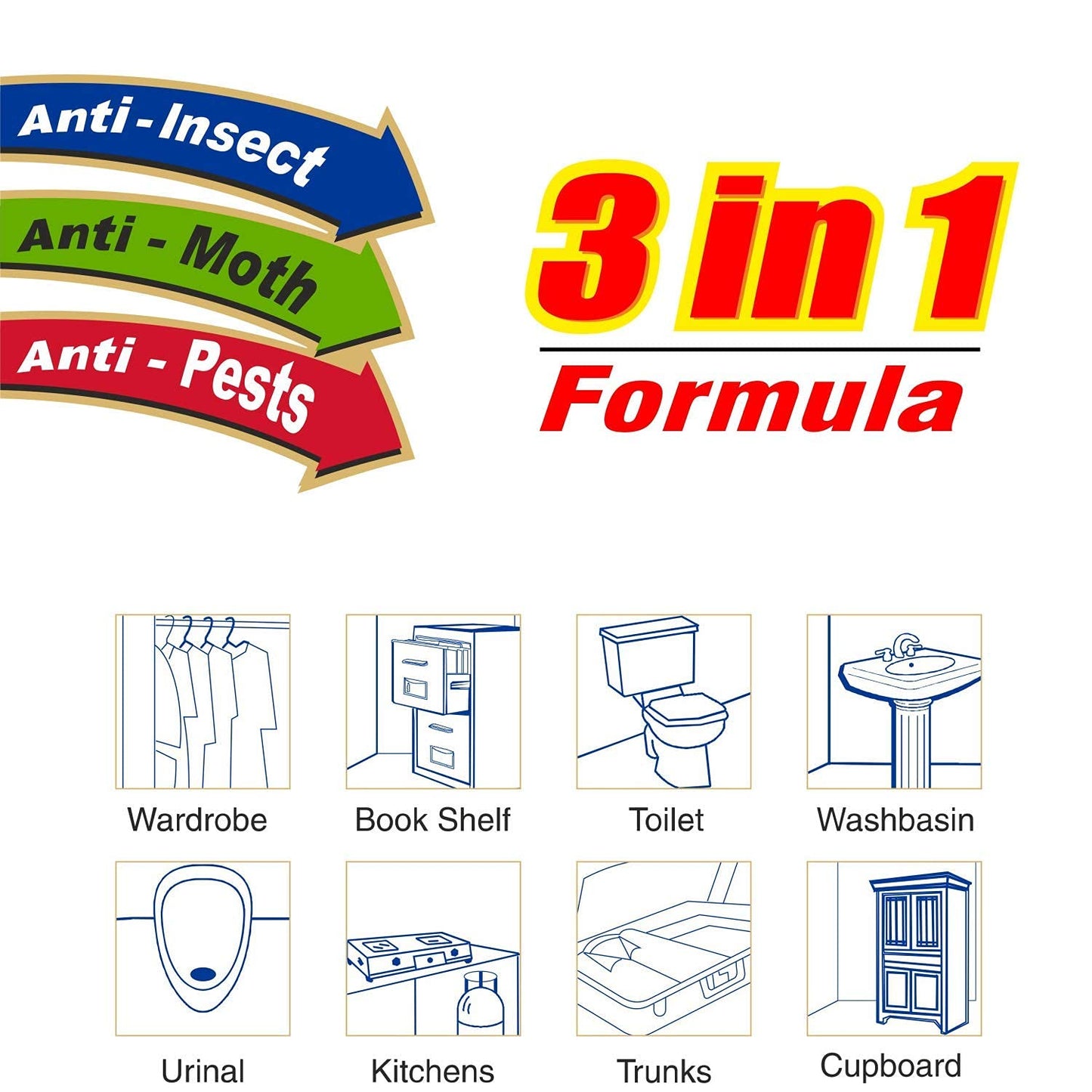 Anti-Insect
Anti - Moth
Anti - Pests

3 in 1
Formula

Wardrobe
Book Shelf
Toilet
Washbasin

Urinal
Kitchens
Trunks
Cupboard