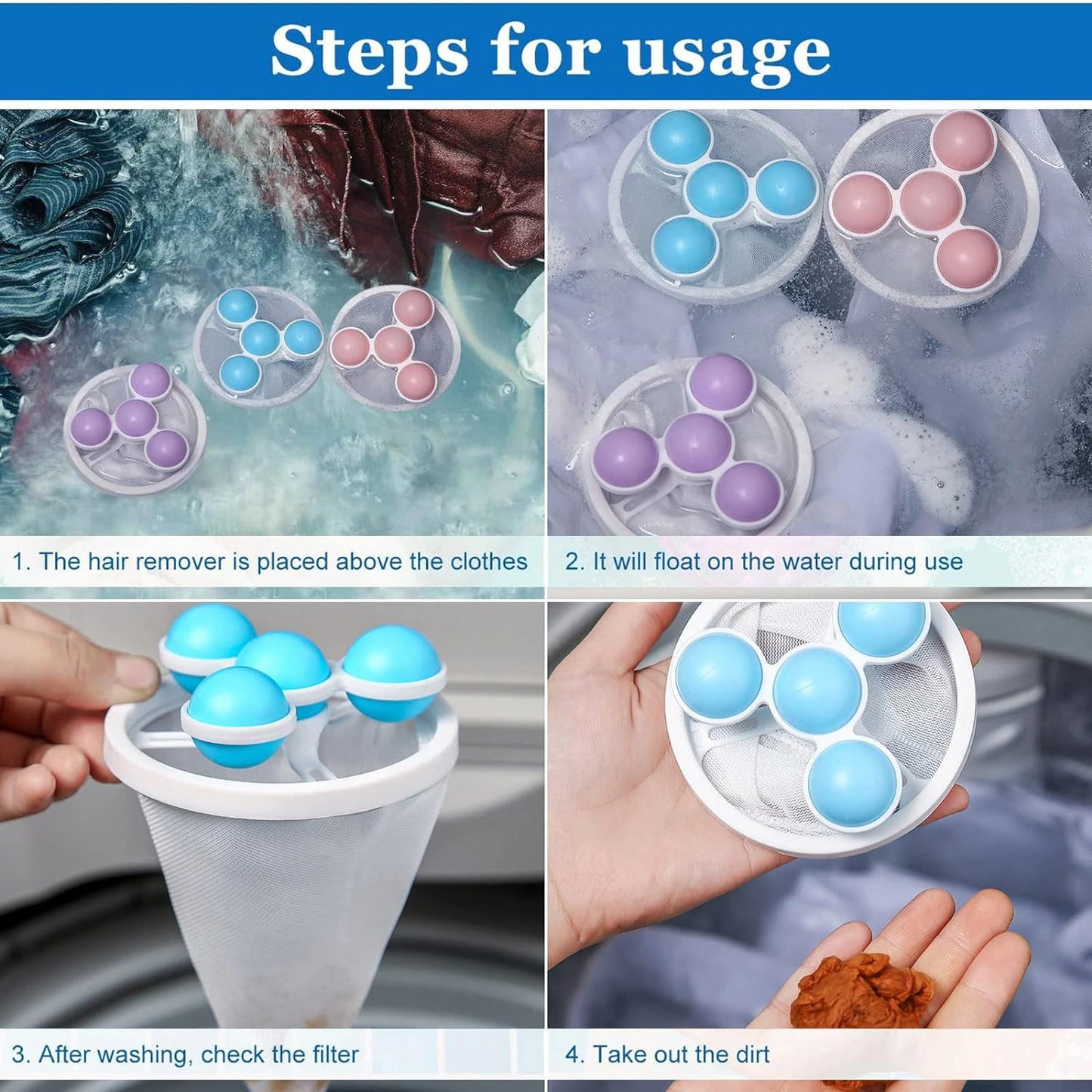 Steps for usage

1. The hair remover is placed above the clothes

2. It will float on the water during use

3. After washing, check the filter

4. Take out the dirt